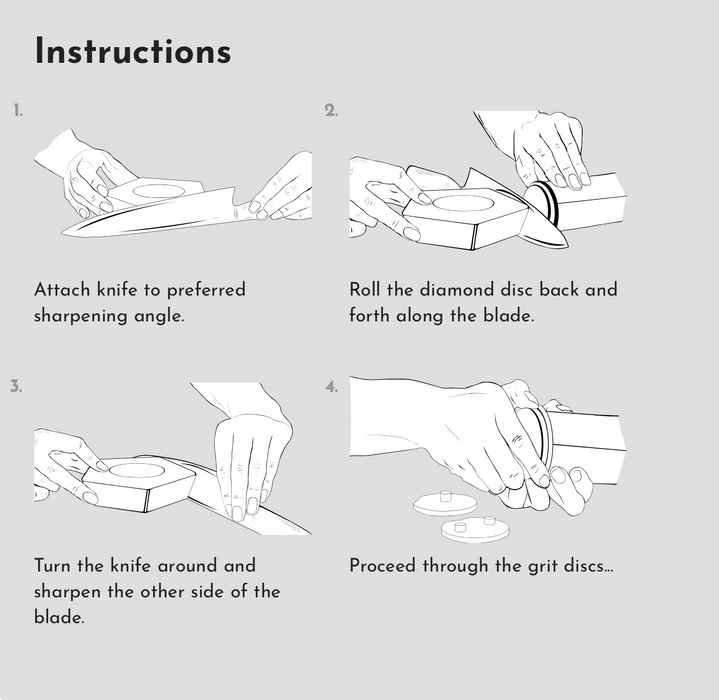 Instructions

1.

Attach knife to preferred sharpening angle.

2.

Roll the diamond disc back and forth along the blade.

3.

Turn the knife around and sharpen the other side of the blade.

4.

Proceed through the grit discs...